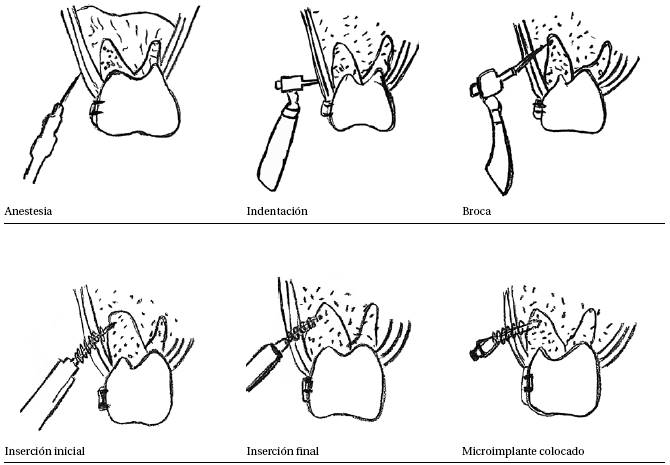 Anestesia

Indentación

Broca

Inserción inicial

Inserción final

Microimplante colocado