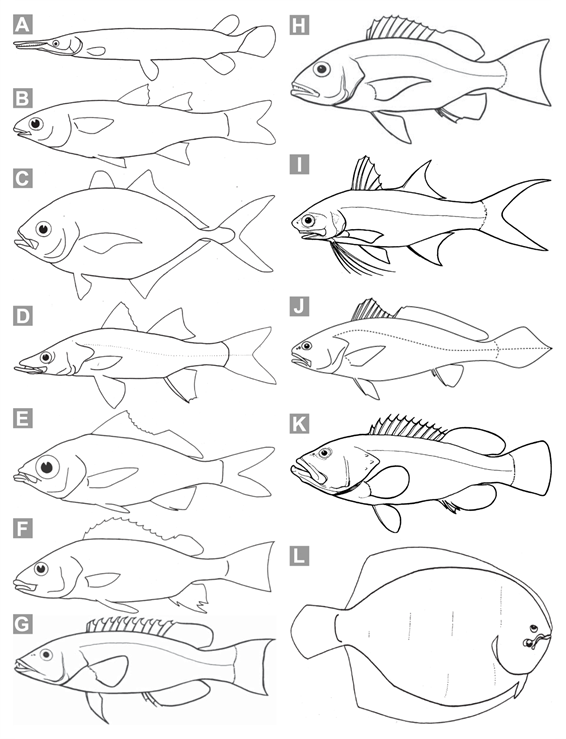 A

B

C

D

E

F

G

H

I

J

K

L